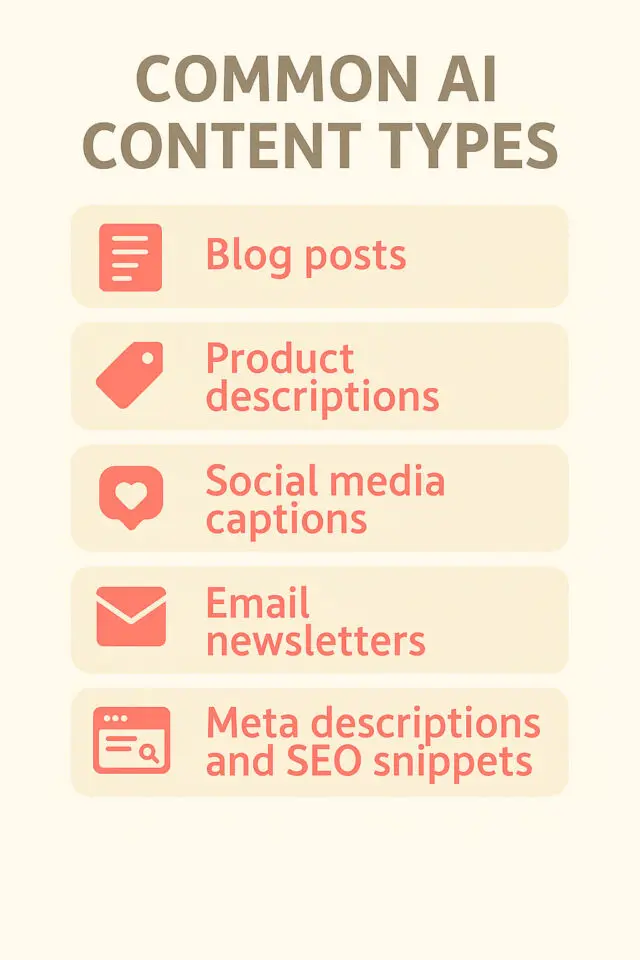 COMMON AI CONTENT TYPES

Blog posts

Product descriptions

Social media captions

Email newsletters

Meta descriptions and SEO snippets